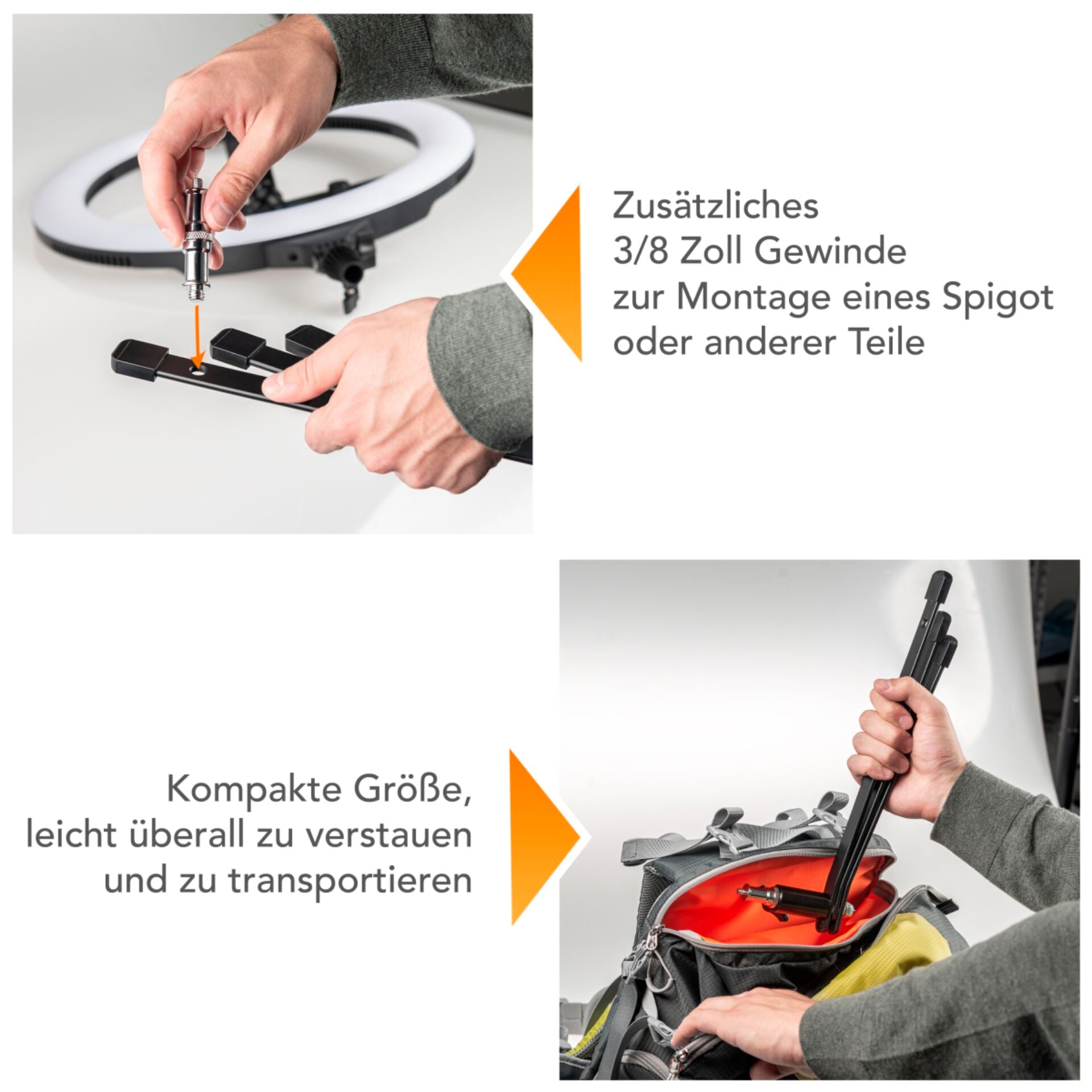 Zusätzliches
3/8 Zoll Gewinde
zur Montage eines Spigot
oder anderer Teile

Kompakte Größe,
leicht überall zu verstauen
und zu transportieren